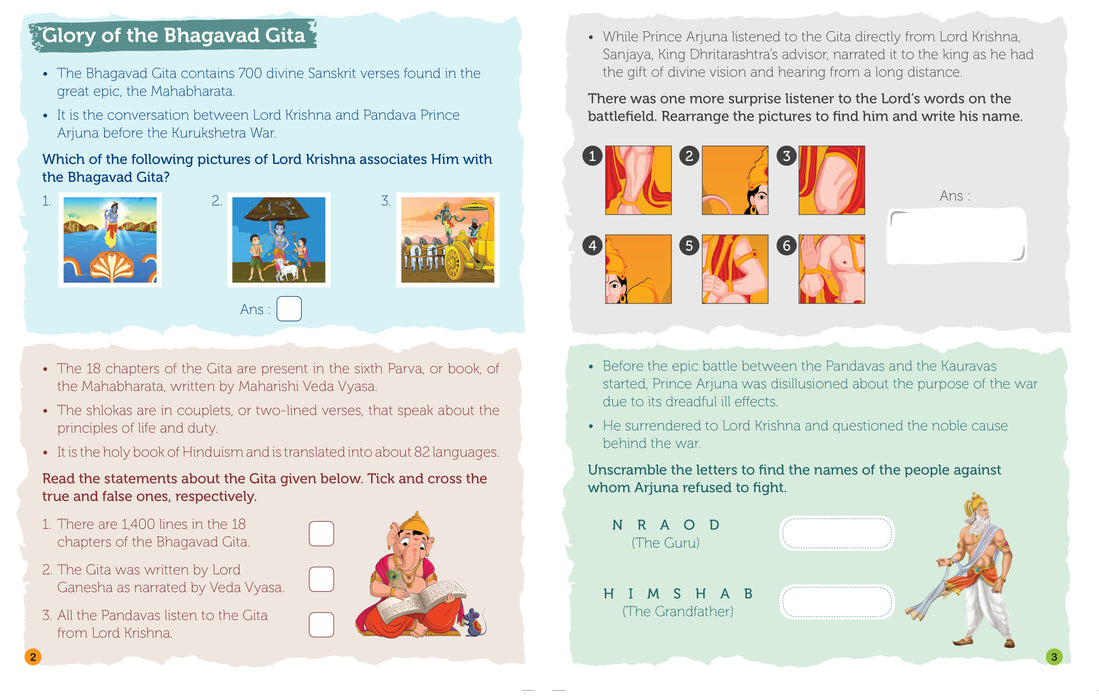 Glory of the Bhagavad Gita

• The Bhagavad Gita contains 700 divine Sanskrit verses found in the great epic, the Mahabharata.
• It is the conversation between Lord Krishna and Pandava Prince Arjuna before the Kurukshetra War.

Which of the following pictures of Lord Krishna associates Him with the Bhagavad Gita?

1. 2. 3.

Ans :

• The 18 chapters of the Gita are present in the sixth Parva, or book, of the Mahabharata, written by Maharishi Veda Vyasa.
• The shlokas are in couplets, or two-lined verses, that speak about the principles of life and duty.
• It is the holy book of Hinduism and is translated into about 82 languages.

Read the statements about the Gita given below. Tick and cross the true and false ones, respectively.

1. There are 1,400 lines in the 18 chapters of the Bhagavad Gita.
2. The Gita was written by Lord Ganesha as narrated by Veda Vyasa.
3. All the Pandavas listen to the Gita from Lord Krishna.

2

• While Prince Arjuna listened to the Gita directly from Lord Krishna, Sanjaya, King Dhritarashtra's advisor, narrated it to the king as he had the gift of divine vision and hearing from a long distance.

There was one more surprise listener to the Lord's words on the battlefield. Rearrange the pictures to find him and write his name.

1 2 3

4 5 6

Ans :

• Before the epic battle between the Pandavas and the Kauravas started, Prince Arjuna was disillusioned about the purpose of the war due to its dreadful ill effects.
• He surrendered to Lord Krishna and questioned the noble cause behind the war.

Unscramble the letters to find the names of the people against whom Arjuna refused to fight.

N R A O D
(The Guru)

H I M S H A B
(The Grandfather)

3