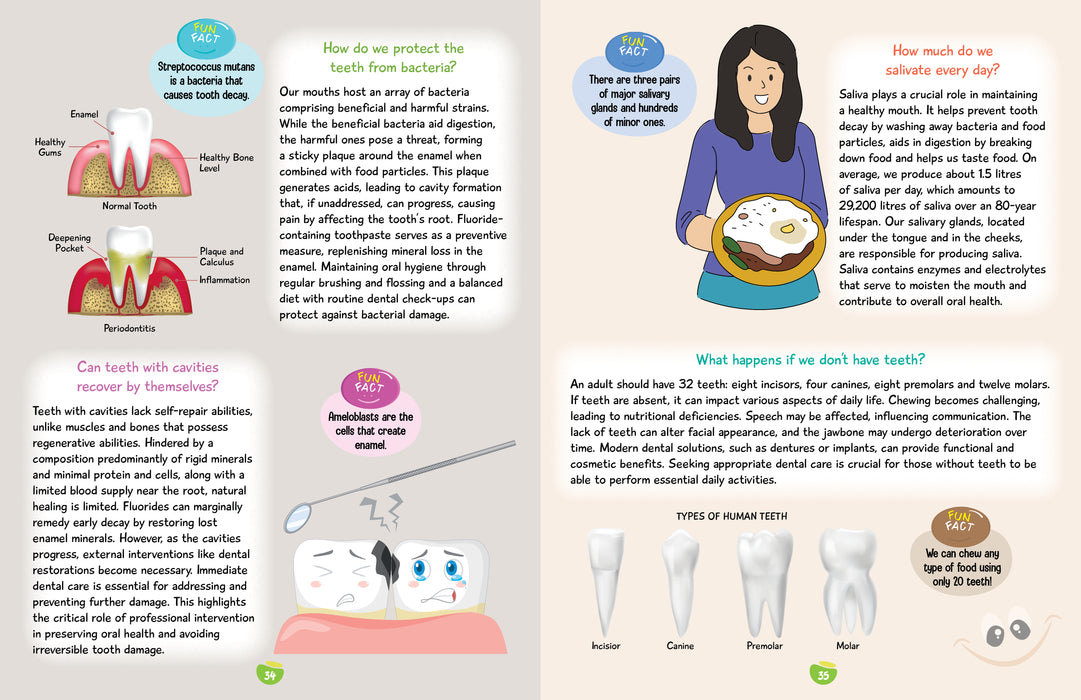 FUN FACT

Streptococcus mutans is a bacteria that causes tooth decay.

Enamel

Healthy Gums

Healthy Bone Level

Normal Tooth

Deepening Pocket

Plaque and Calculus

Inflammation

Periodontitis

How do we protect the teeth from bacteria?

Our mouths host an array of bacteria comprising beneficial and harmful strains. While the beneficial bacteria aid digestion, the harmful ones pose a threat, forming a sticky plaque around the enamel when combined with food particles. This plaque generates acids, leading to cavity formation that, if unaddressed, can progress, causing pain by affecting the tooth's root. Fluoride-containing toothpaste serves as a preventive measure, replenishing mineral loss in the enamel. Maintaining oral hygiene through regular brushing and flossing and a balanced diet with routine dental check-ups can protect against bacterial damage.

Can teeth with cavities recover by themselves?

Teeth with cavities lack self-repair abilities, unlike muscles and bones that possess regenerative abilities. Hindered by a composition predominantly of rigid minerals and minimal protein and cells, along with a limited blood supply near the root, natural healing is limited. Fluorides can marginally remedy early decay by restoring lost enamel minerals. However, as the cavities progress, external interventions like dental restorations become necessary. Immediate dental care is essential for addressing and preventing further damage. This highlights the critical role of professional intervention in preserving oral health and avoiding irreversible tooth damage.

FUN FACT

Ameloblasts are the cells that create enamel.

34

FUN FACT

There are three pairs of major salivary glands and hundreds of minor ones.

How much do we salivate every day?

Saliva plays a crucial role in maintaining a healthy mouth. It helps prevent tooth decay by washing away bacteria and food particles, aids in digestion by breaking down food and helps us taste food. On average, we produce about 1.5 litres of saliva per day, which amounts to 29,200 litres of saliva over an 80-year lifespan. Our salivary glands, located under the tongue and in the cheeks, are responsible for producing saliva. Saliva contains enzymes and electrolytes that serve to moisten the mouth and contribute to overall oral health.

What happens if we don't have teeth?

An adult should have 32 teeth: eight incisors, four canines, eight premolars and twelve molars. If teeth are absent, it can impact various aspects of daily life. Chewing becomes challenging, leading to nutritional deficiencies. Speech may be affected, influencing communication. The lack of teeth can alter facial appearance, and the jawbone may undergo deterioration over time. Modern dental solutions, such as dentures or implants, can provide functional and cosmetic benefits. Seeking appropriate dental care is crucial for those without teeth to be able to perform essential daily activities.

TYPES OF HUMAN TEETH

Incisior

Canine

Premolar

Molar

FUN FACT

We can chew any type of food using only 20 teeth!

35