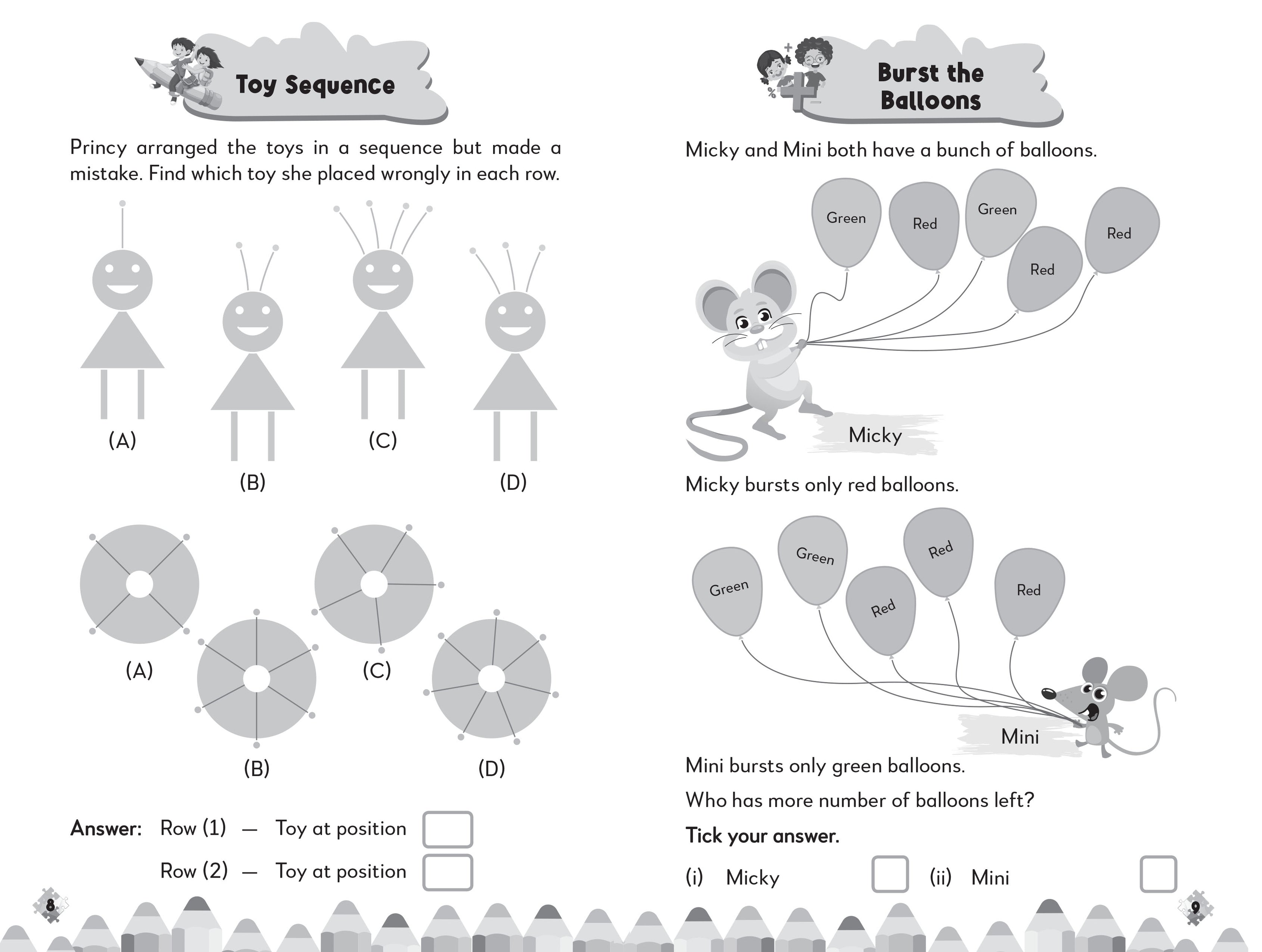 Toy Sequence

Princy arranged the toys in a sequence but made a mistake. Find which toy she placed wrongly in each row.

(A)

(B)

(C)

(D)

(A)

(B)

(C)

(D)

Answer: Row (1) — Toy at position

Row (2) — Toy at position

8

Burst the Balloons

Micky and Mini both have a bunch of balloons.

Green

Red

Green

Red

Red

Micky

Micky bursts only red balloons.

Green

Green

Red

Red

Red

Mini

Mini bursts only green balloons.

Who has more number of balloons left?

Tick your answer.

(i) Micky

(ii) Mini

9