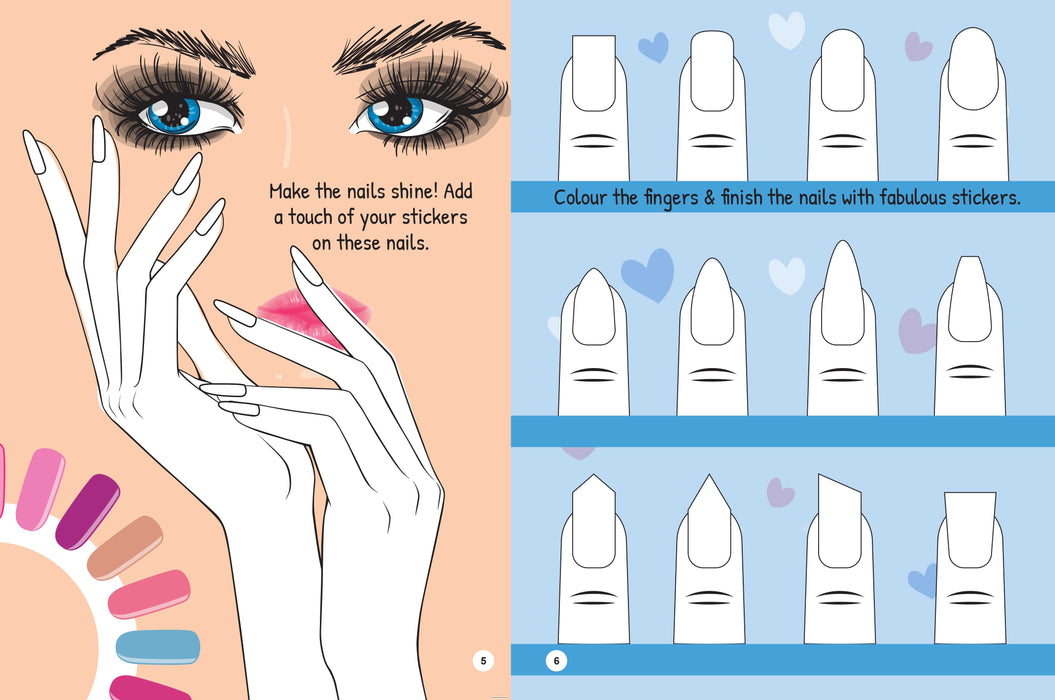 Make the nails shine! Add a touch of your stickers on these nails.

5

Colour the fingers & finish the nails with fabulous stickers.

6