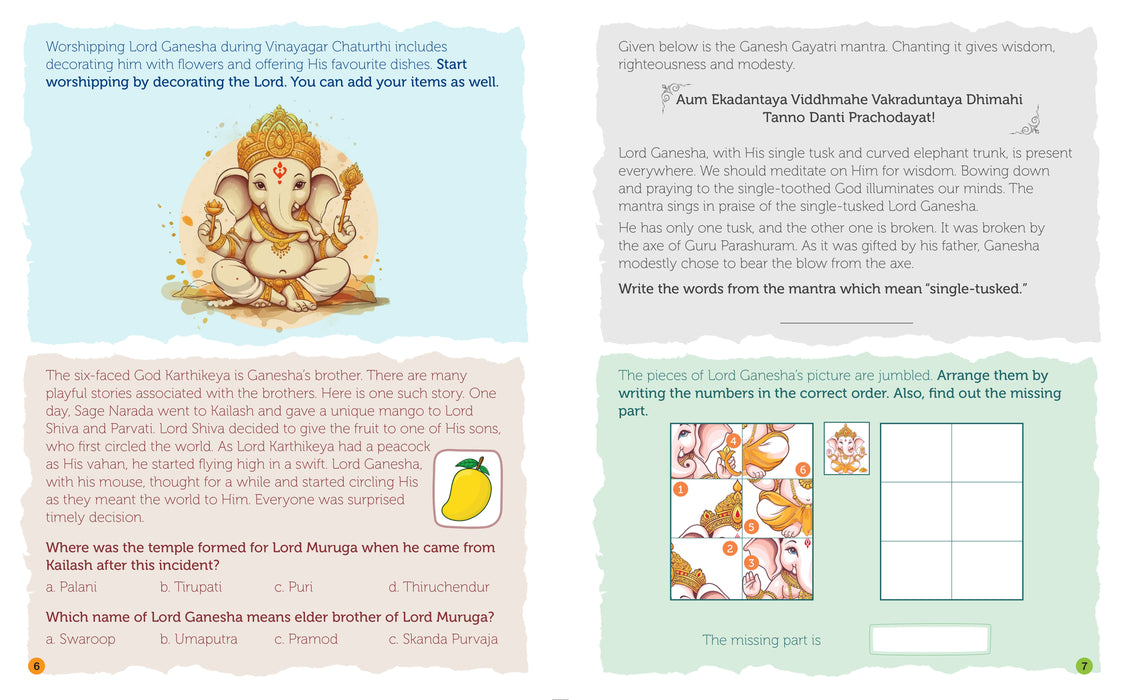 Worshipping Lord Ganesha during Vinayagar Chaturthi includes decorating him with flowers and offering His favourite dishes. Start worshipping by decorating the Lord. You can add your items as well.

The six-faced God Karthikeya is Ganesha's brother. There are many playful stories associated with the brothers. Here is one such story. One day, Sage Narada went to Kailash and gave a unique mango to Lord Shiva and Parvati. Lord Shiva decided to give the fruit to one of His sons, who first circled the world. As Lord Karthikeya had a peacock as His vahan, he started flying high in a swift. Lord Ganesha, with his mouse, thought for a while and started circling His as they meant the world to Him. Everyone was surprised timely decision.

Where was the temple formed for Lord Muruga when he came from Kailash after this incident?

a. Palani b. Tirupati c. Puri d. Thiruchendur

Which name of Lord Ganesha means elder brother of Lord Muruga?

a. Swaroop b. Umaputra c. Pramod c. Skanda Purvaja

6

Given below is the Ganesh Gayatri mantra. Chanting it gives wisdom, righteousness and modesty.

Aum Ekadantaya Viddhmahe Vakraduntaya Dhimahi
Tanno Danti Prachodayat!

Lord Ganesha, with His single tusk and curved elephant trunk, is present everywhere. We should meditate on Him for wisdom. Bowing down and praying to the single-toothed God illuminates our minds. The mantra sings in praise of the single-tusked Lord Ganesha.

He has only one tusk, and the other one is broken. It was broken by the axe of Guru Parashuram. As it was gifted by his father, Ganesha modestly chose to bear the blow from the axe.

Write the words from the mantra which mean "single-tusked."

The pieces of Lord Ganesha's picture are jumbled. Arrange them by writing the numbers in the correct order. Also, find out the missing part.

4
6
1
5
2
3

The missing part is

7